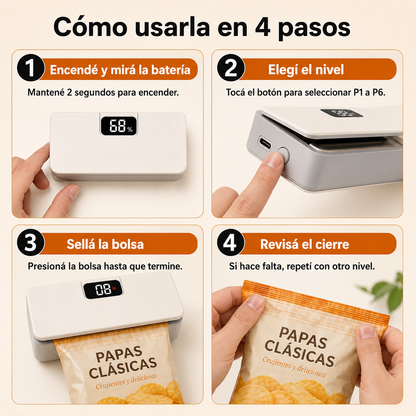 Cómo usarla en 4 pasos

1 Encendé y mirá la batería

Mantené 2 segundos para encender.

68%

2 Elegí el nivel

Tocá el botón para seleccionar P1 a P6.

3 Sellá la bolsa

Presioná la bolsa hasta que termine.

08

PAPAS CLÁSICAS

Crujientes y deliciosas

4 Revisá el cierre

Si hace falta, repetí con otro nivel.

PAPAS CLÁSICAS

Crujientes y deliciosas